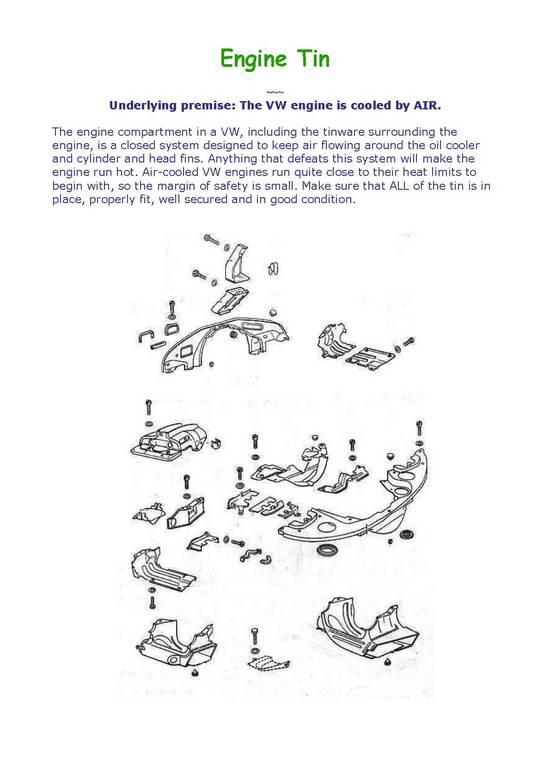 Engine Tin

~~~

Underlying premise: The VW engine is cooled by AIR.

The engine compartment in a VW, including the tinware surrounding the engine, is a closed system designed to keep air flowing around the oil cooler and cylinder and head fins. Anything that defeats this system will make the engine run hot. Air-cooled VW engines run quite close to their heat limits to begin with, so the margin of safety is small. Make sure that ALL of the tin is in place, properly fit, well secured and in good condition.