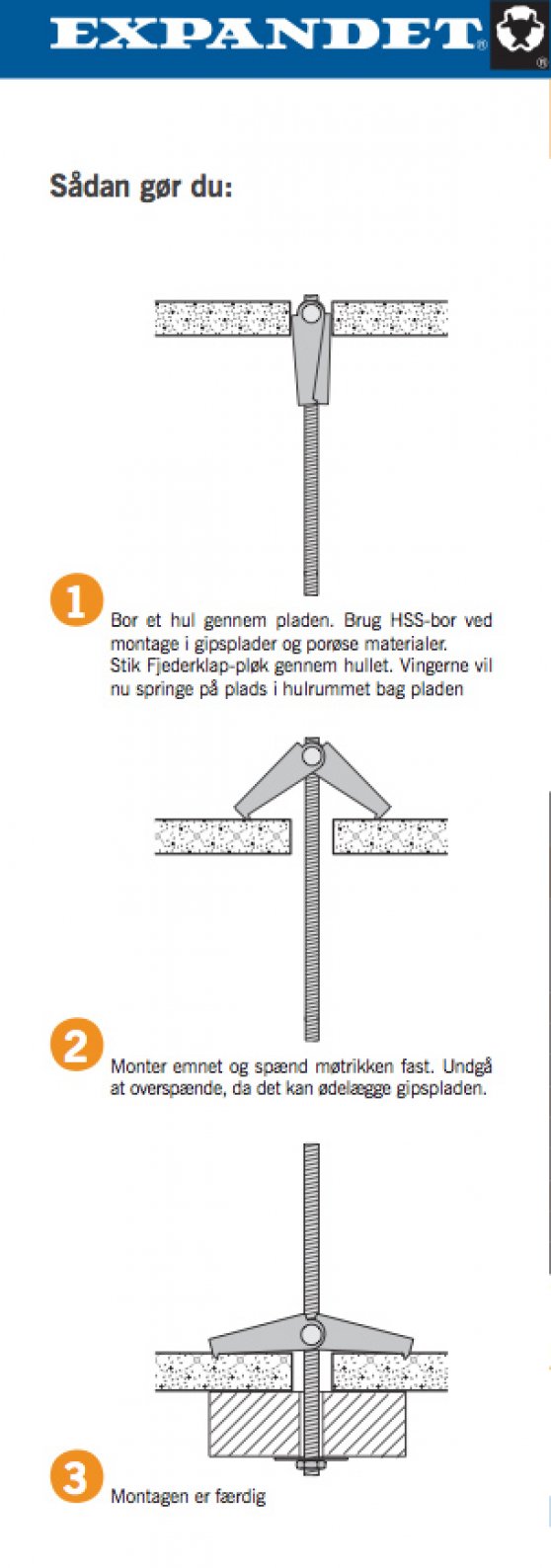 EXPANDET®

Sådan gør du:

1 Bor et hul gennem pladen. Brug HSS-bor ved montage i gipsplader og porøse materialer. Stik Fjederklap-pløk gennem hullet. Vingerne vil nu springe på plads i hulrummet bag pladen

2 Monter emnet og spænd møtrikken fast. Undgå at overspænde, da det kan ødelægge gipspladen.

3 Montagen er færdig